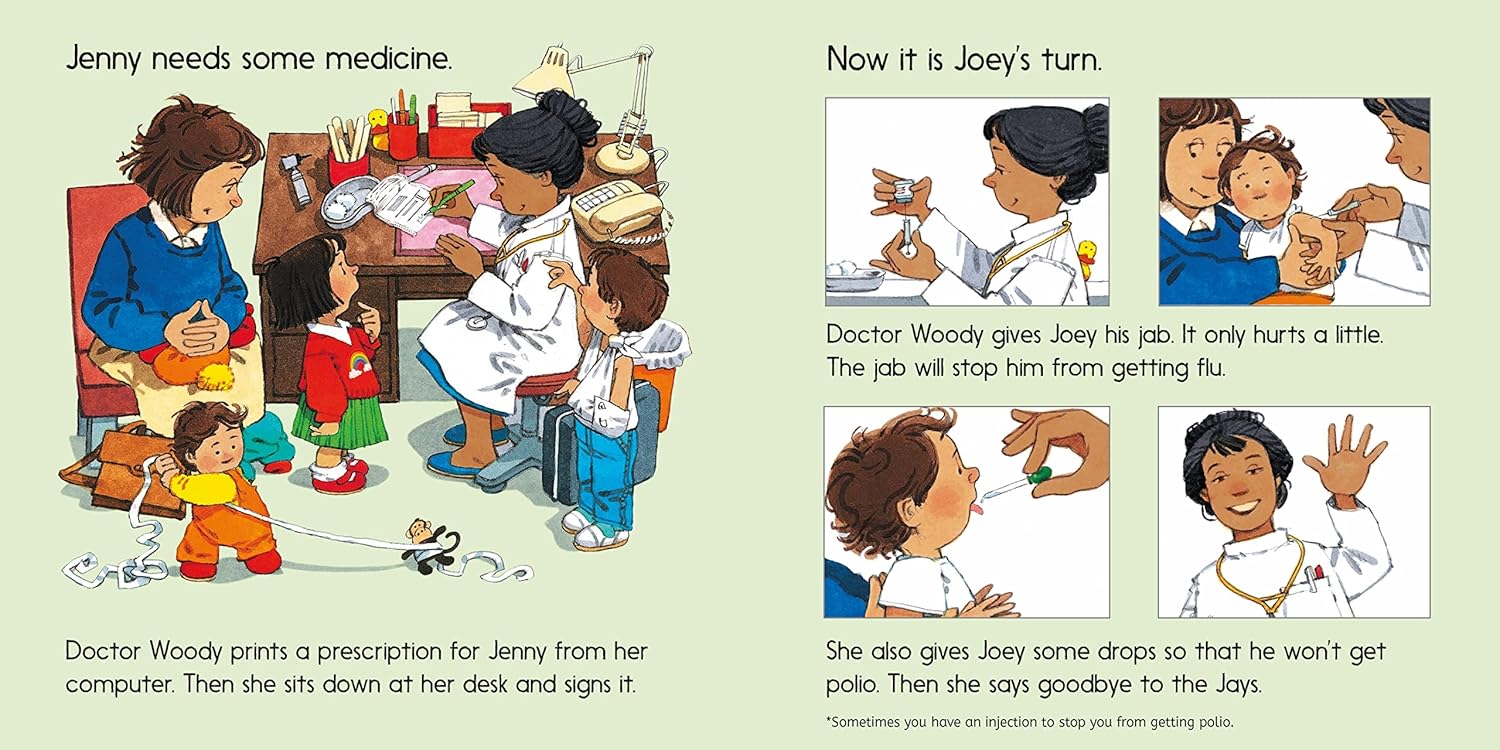 Jenny needs some medicine.

Doctor Woody prints a prescription for Jenny from her computer. Then she sits down at her desk and signs it.

Now it is Joey's turn.

Doctor Woody gives Joey his jab. It only hurts a little. The jab will stop him from getting flu.

She also gives Joey some drops so that he won't get polio. Then she says goodbye to the Jays.

*Sometimes you have an injection to stop you from getting polio.